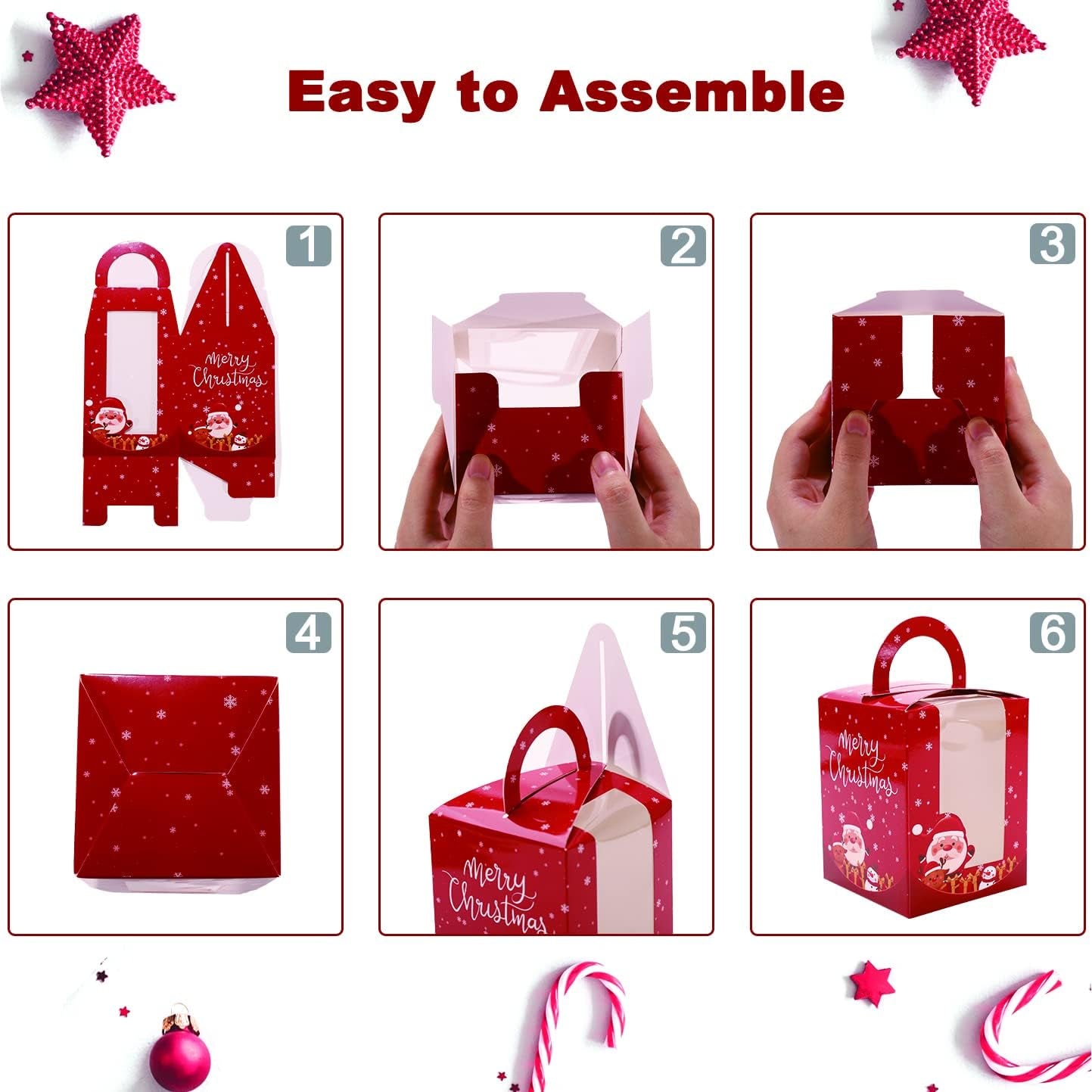 Easy to Assemble

1

Merry Christmas

2

3

4

5

Merry Christmas

6

Merry Christmas